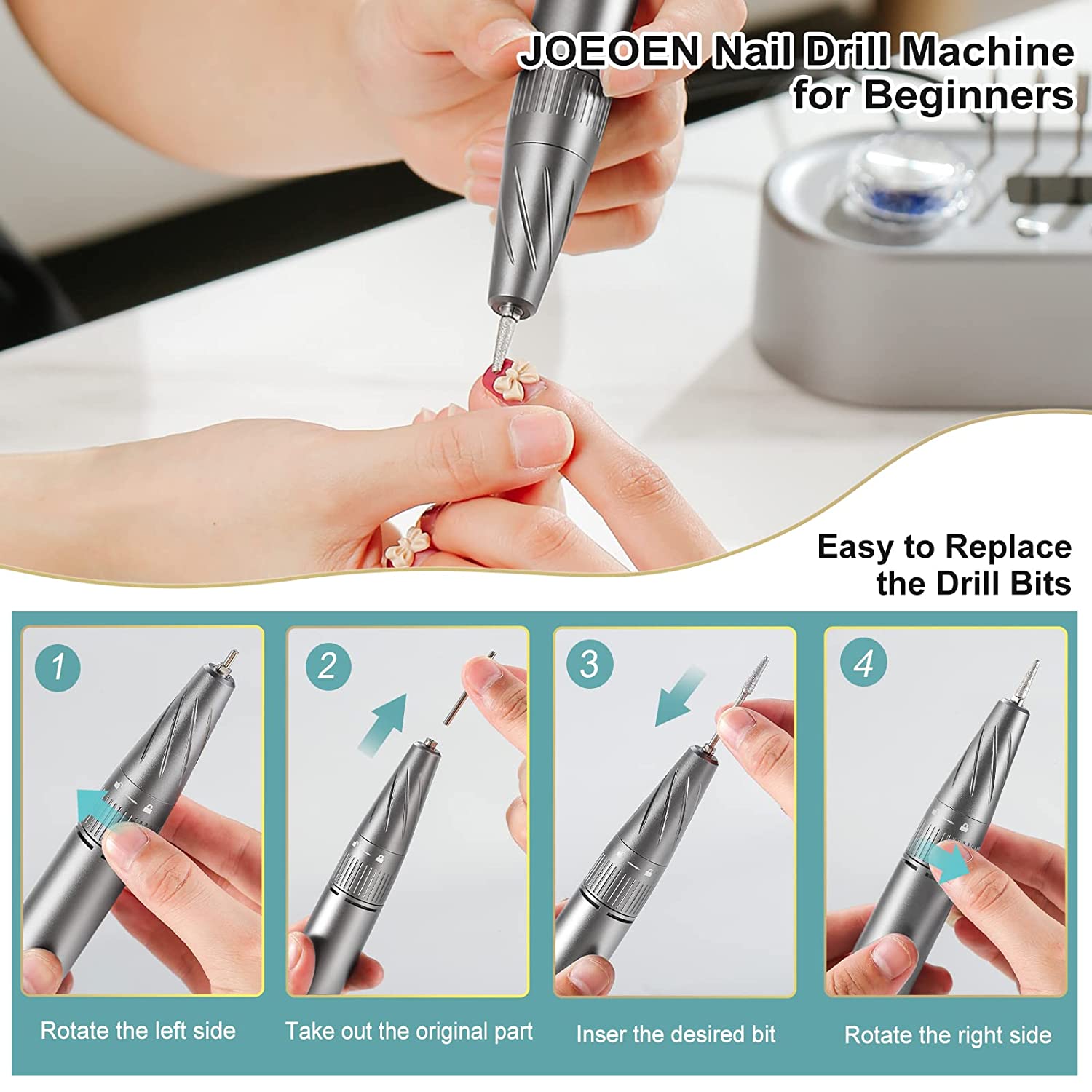 JOEOEN Nail Drill Machine for Beginners

Easy to Replace the Drill Bits

1
Rotate the left side

2
Take out the original part

3
Inser the desired bit

4
Rotate the right side