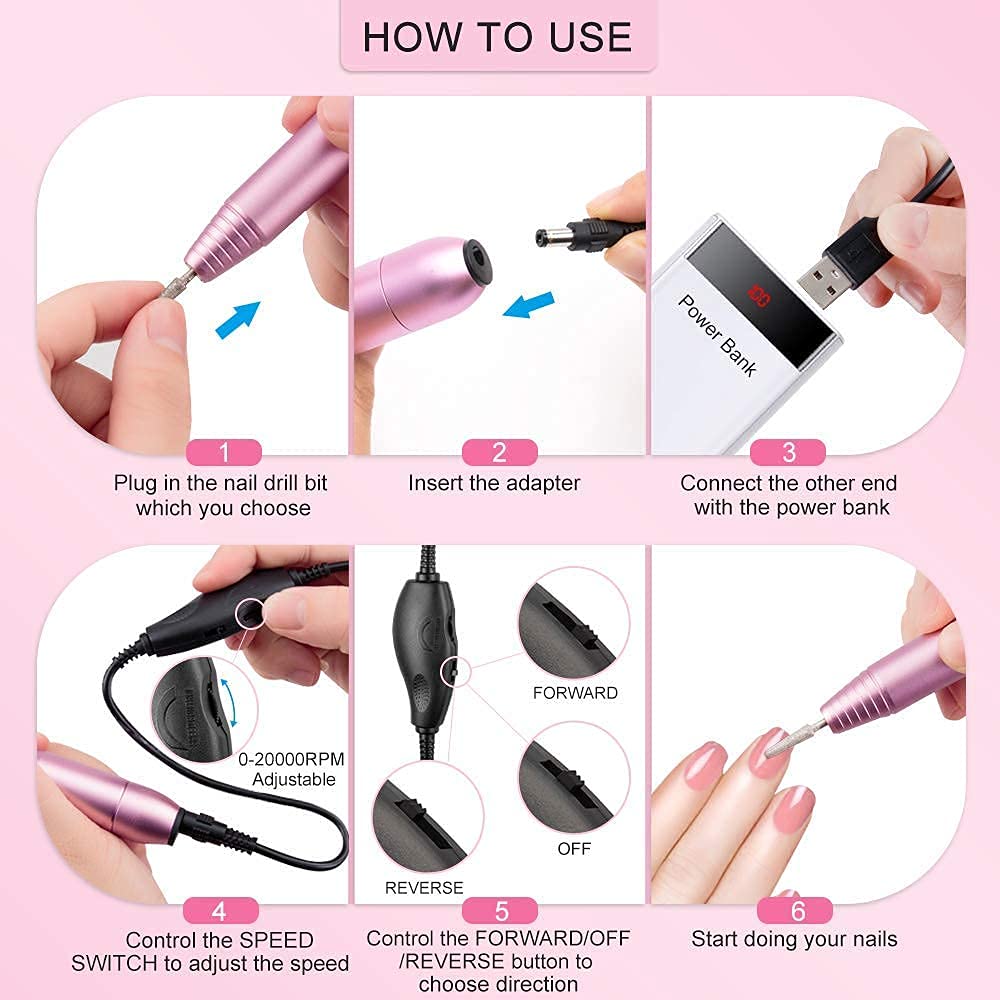 HOW TO USE

Power Bank

1
Plug in the nail drill bit which you choose

2
Insert the adapter

3
Connect the other end with the power bank

0-20000RPM Adjustable

FORWARD

OFF

REVERSE

4
Control the SPEED SWITCH to adjust the speed

5
Control the FORWARD/OFF /REVERSE button to choose direction

6
Start doing your nails